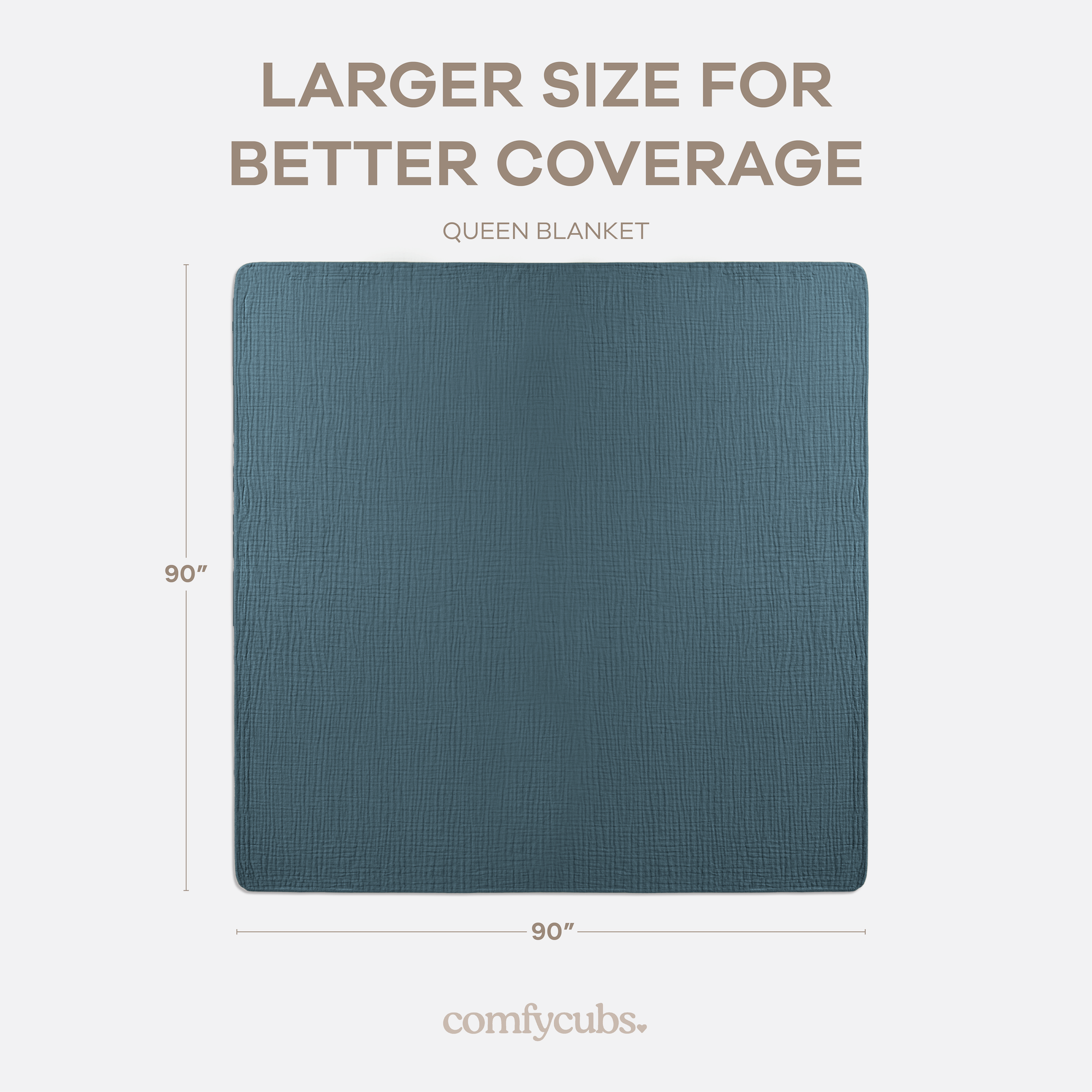 LARGER SIZE FOR BETTER COVERAGE

QUEEN BLANKET

90”

90”

comfycubs