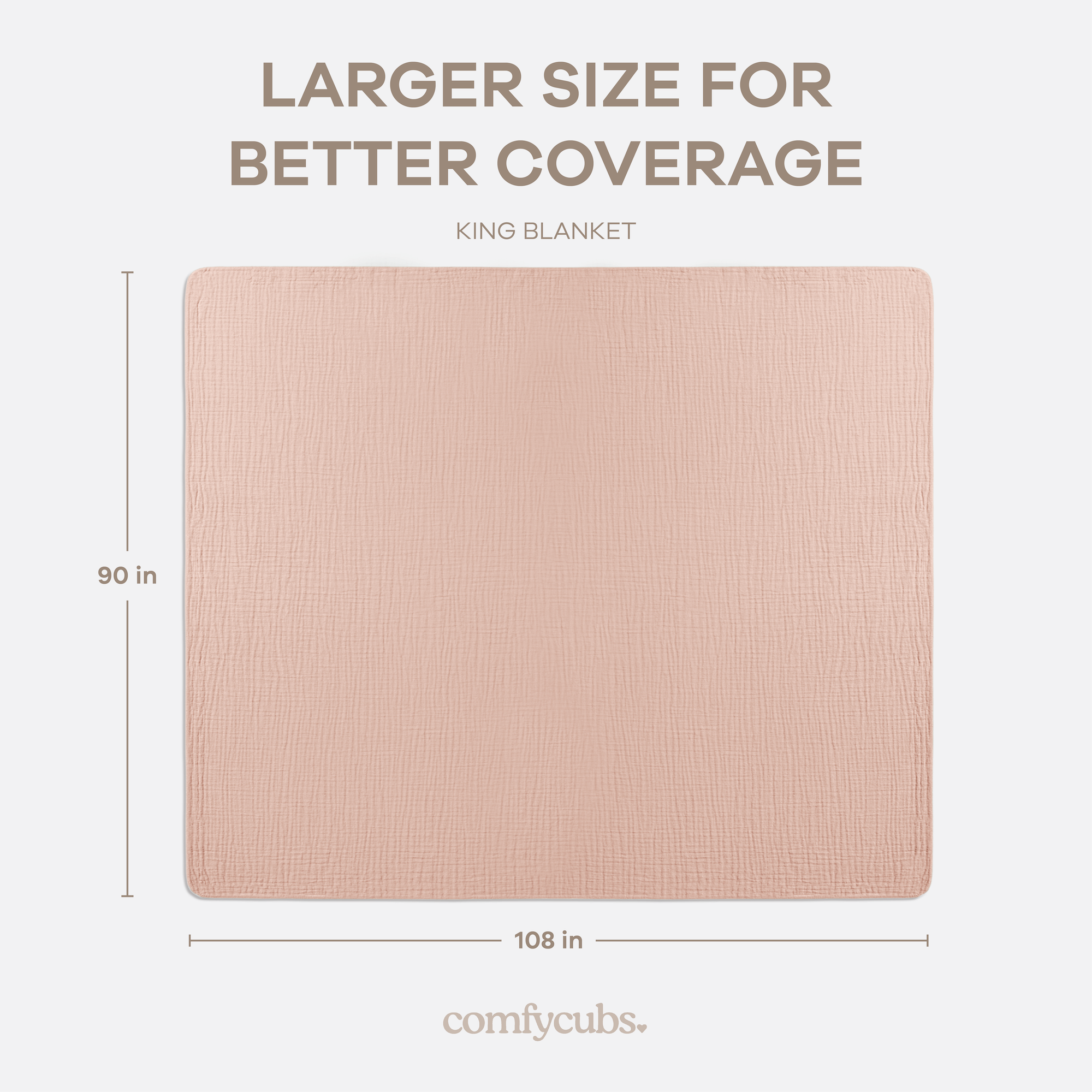 LARGER SIZE FOR BETTER COVERAGE

KING BLANKET

90 in

108 in

comfycubs