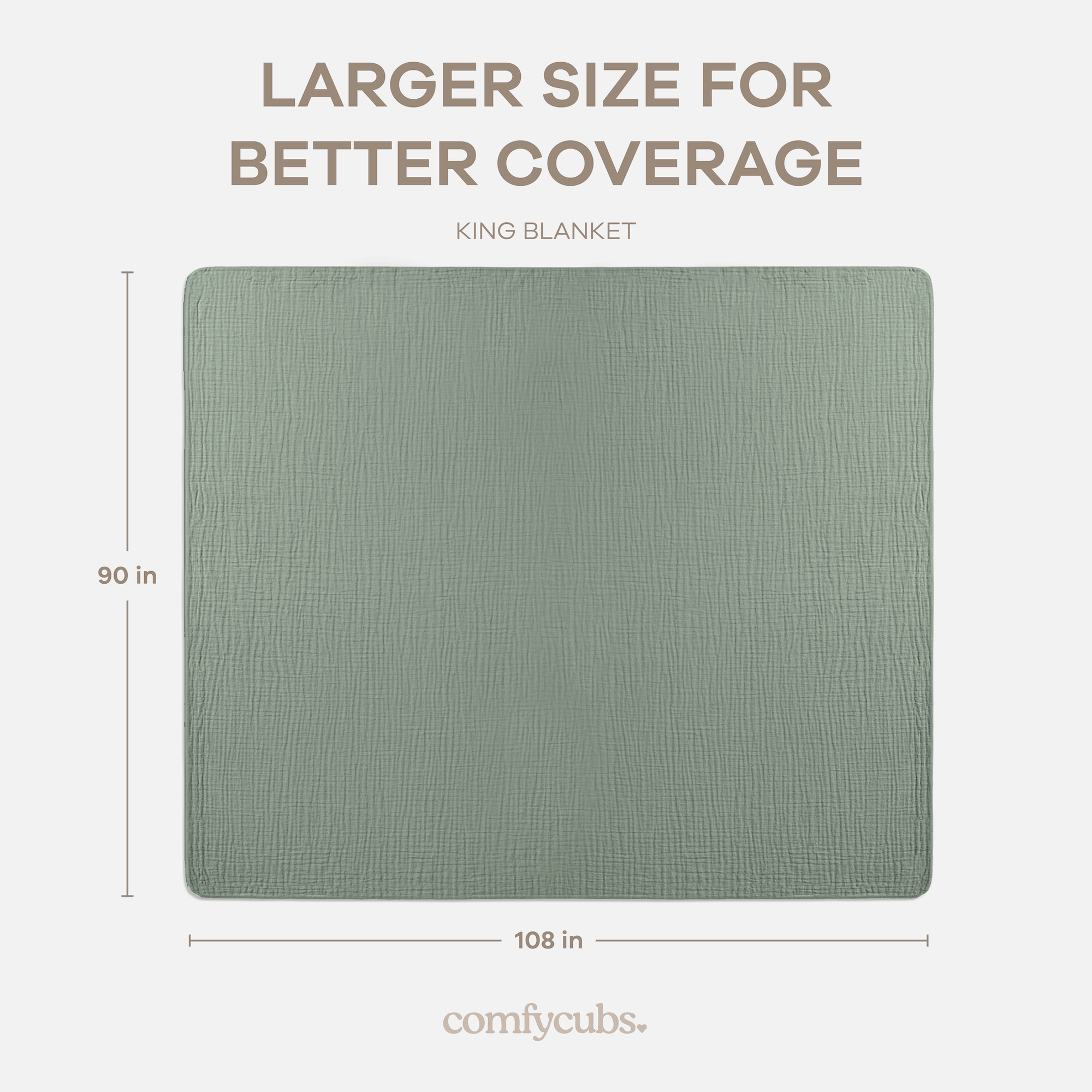 LARGER SIZE FOR BETTER COVERAGE

KING BLANKET

90 in

108 in

comfycubs