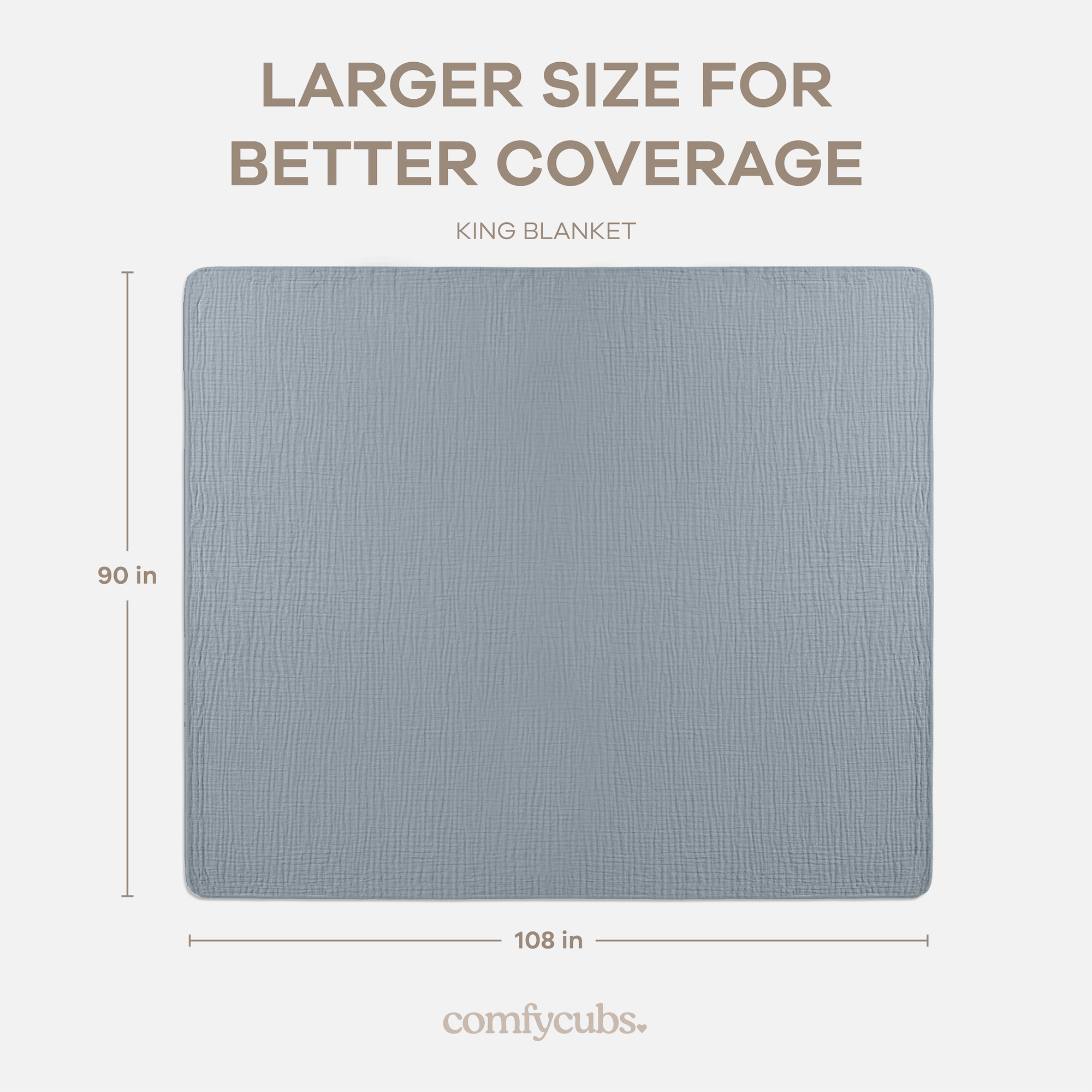 LARGER SIZE FOR BETTER COVERAGE

KING BLANKET

90 in

108 in

comfycubs