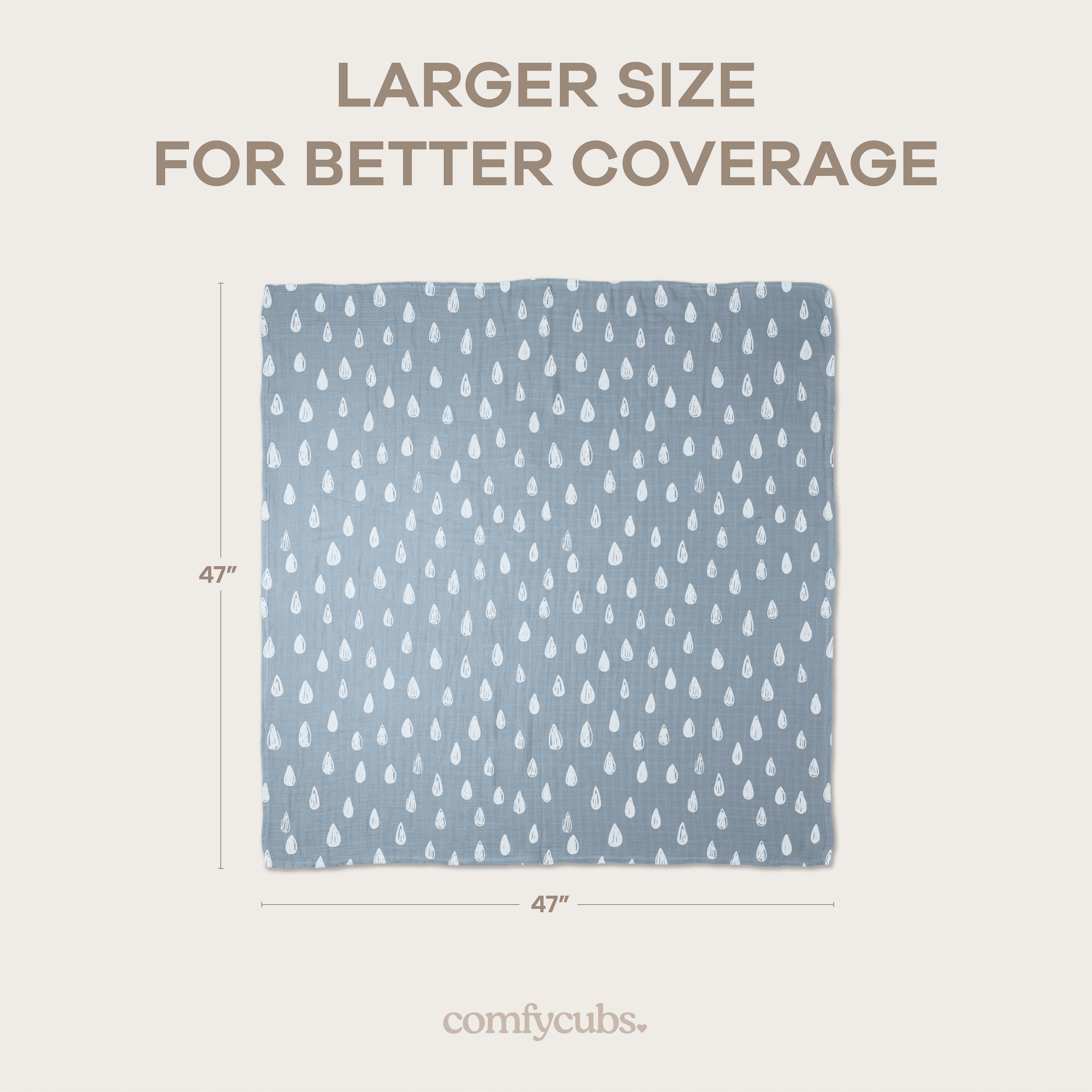 LARGER SIZE
FOR BETTER COVERAGE

47"

47"

comfycubs