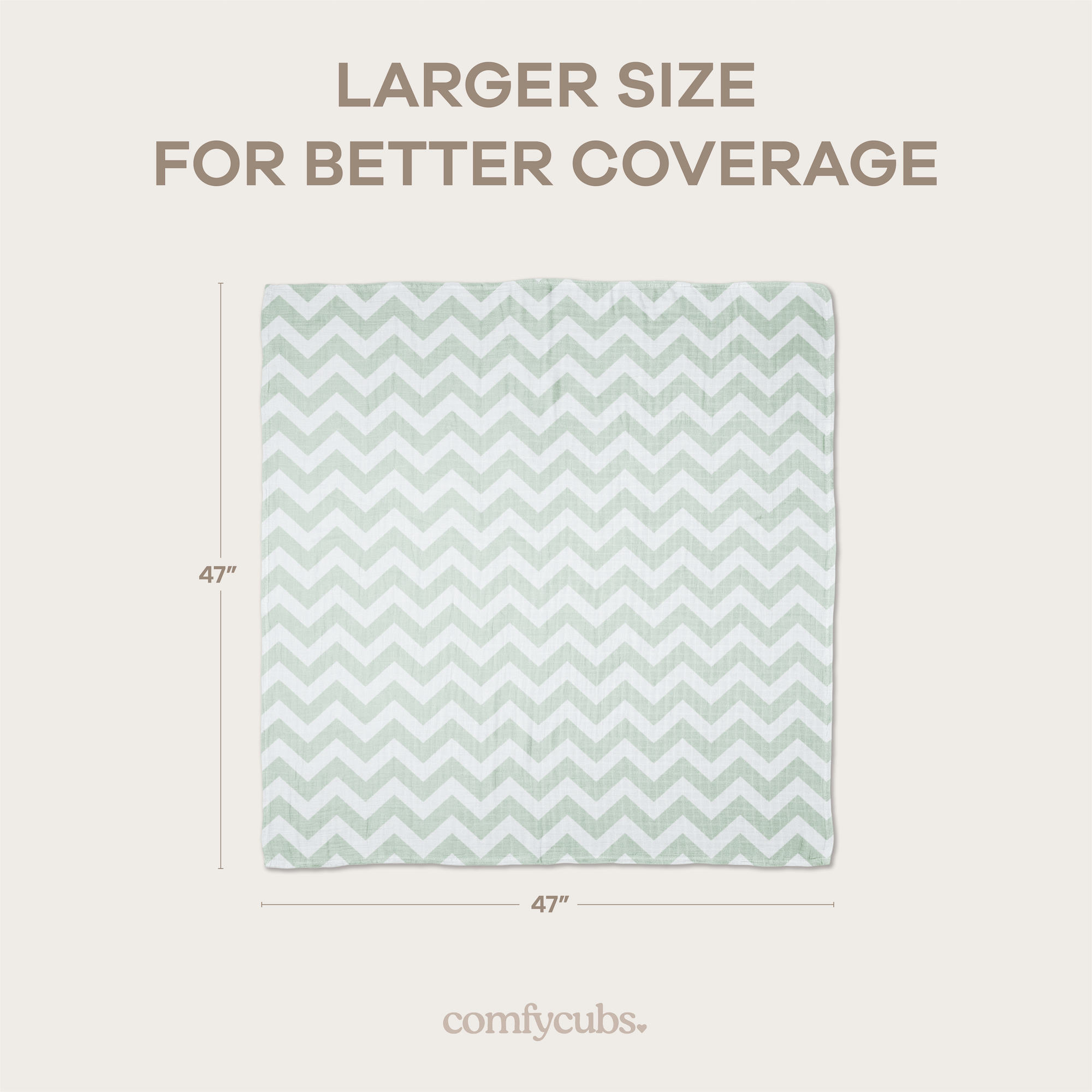 LARGER SIZE
FOR BETTER COVERAGE

47"

47"

comfycubs