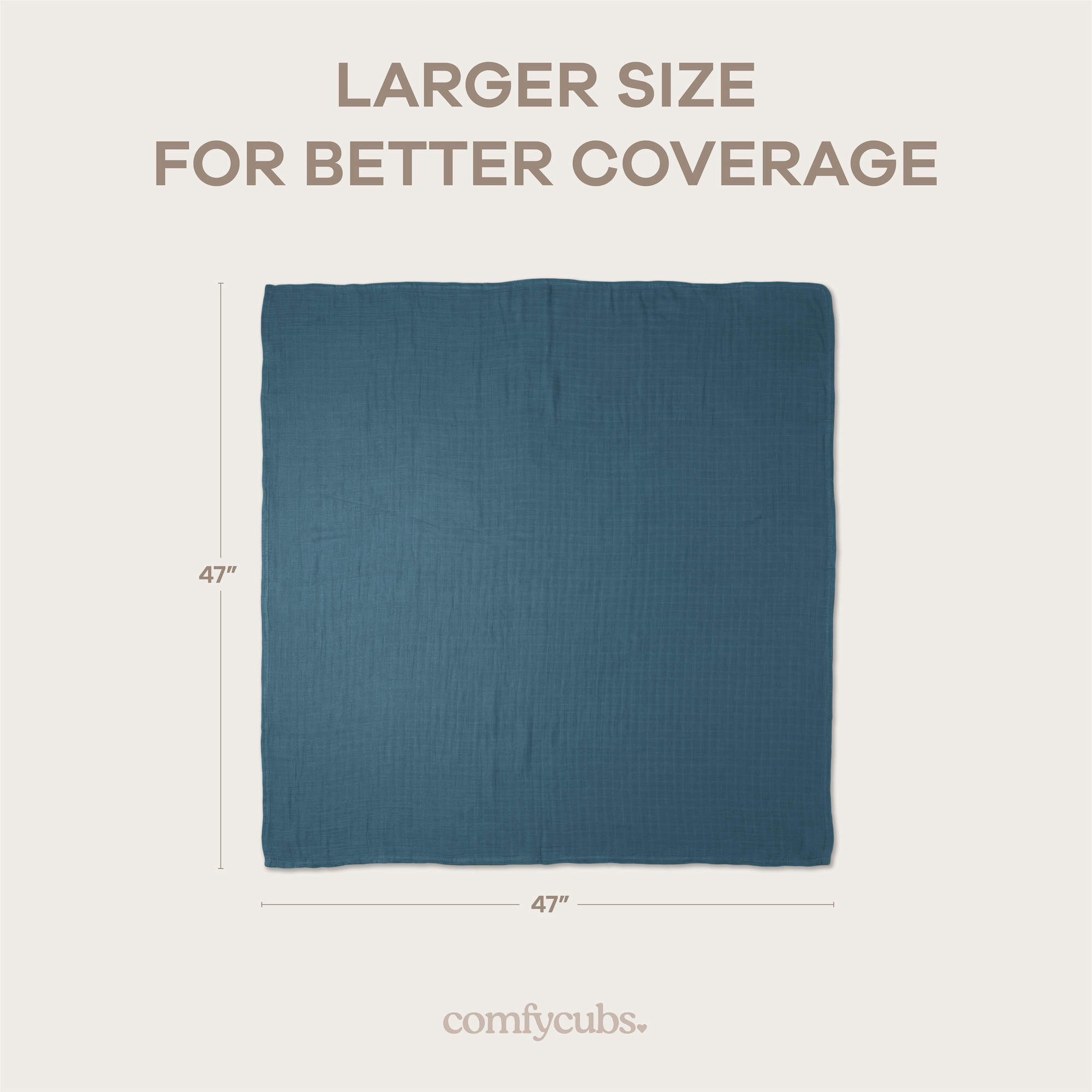 LARGER SIZE
FOR BETTER COVERAGE

47"

47"

comfycubs