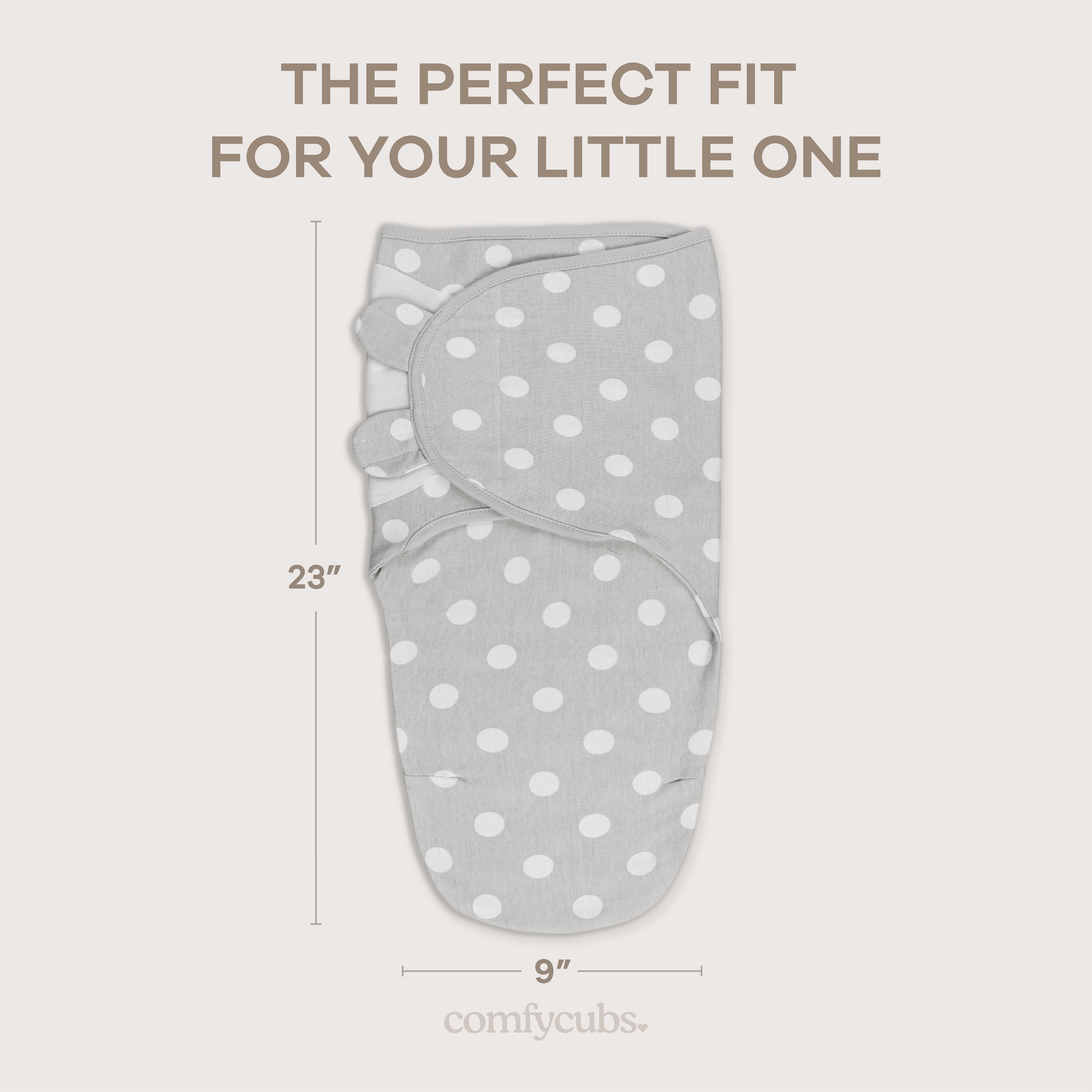 THE PERFECT FIT
FOR YOUR LITTLE ONE

23”

9”

comfycubs