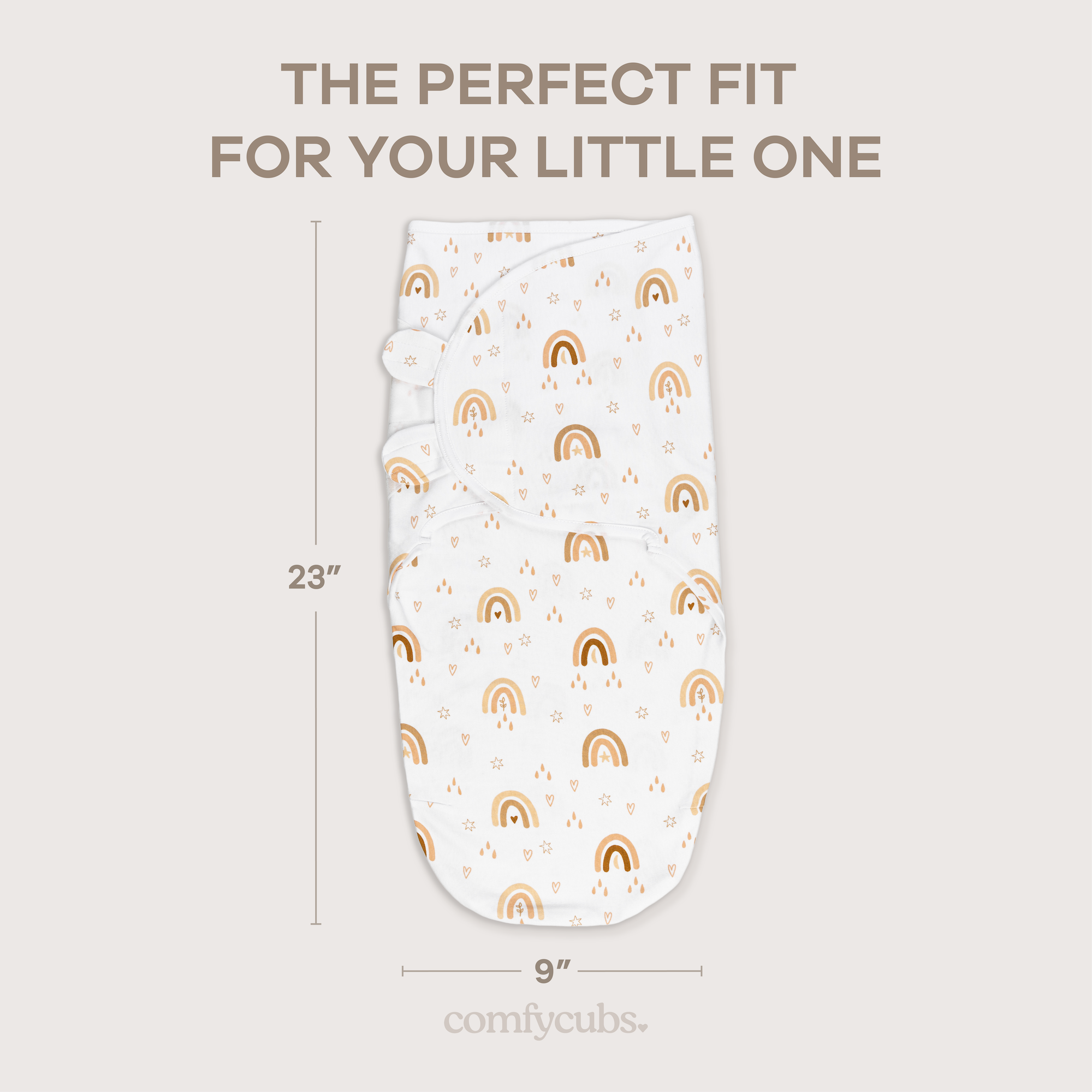 THE PERFECT FIT FOR YOUR LITTLE ONE

23”

9”

comfycubs