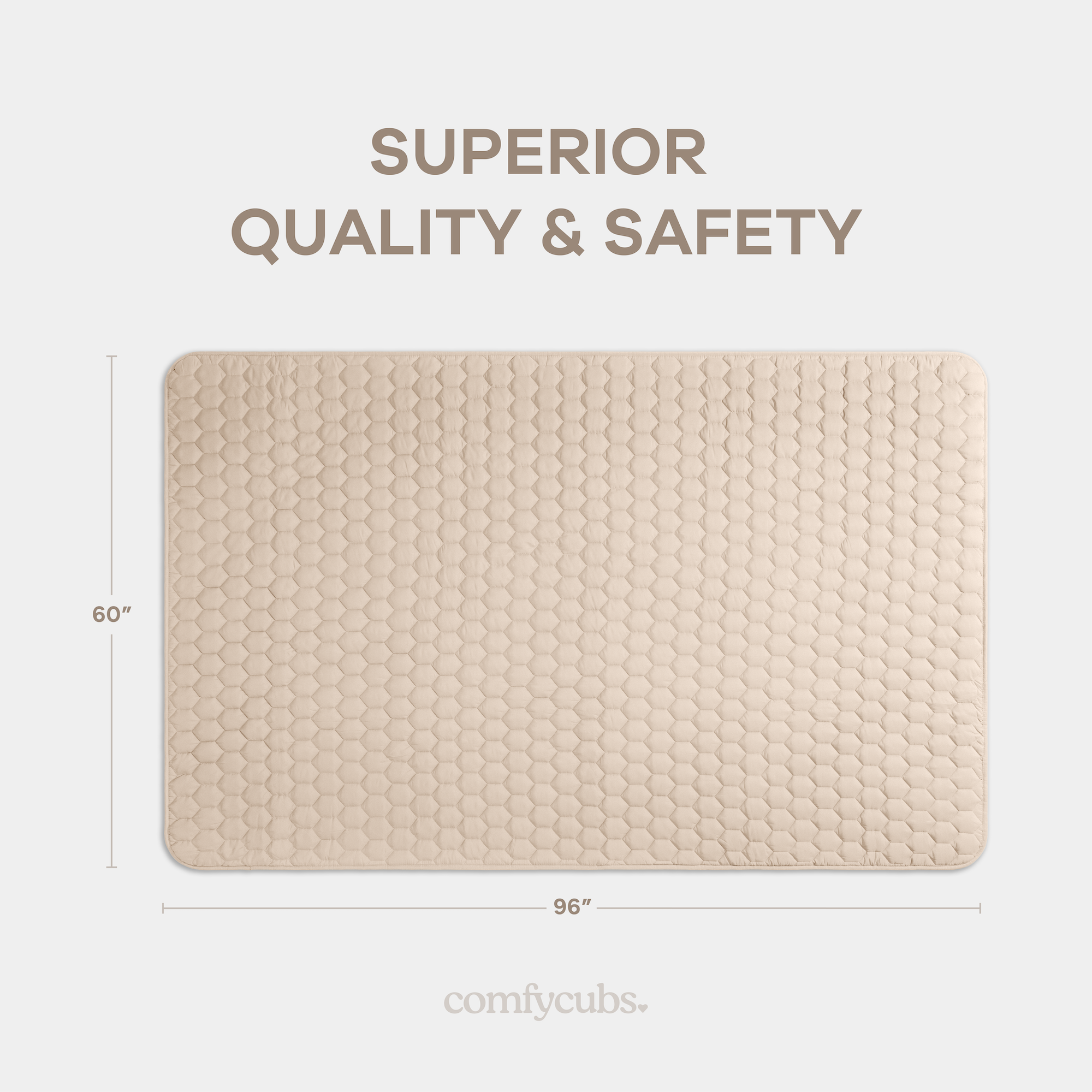 SUPERIOR
QUALITY & SAFETY

60”

96”

comfycubs